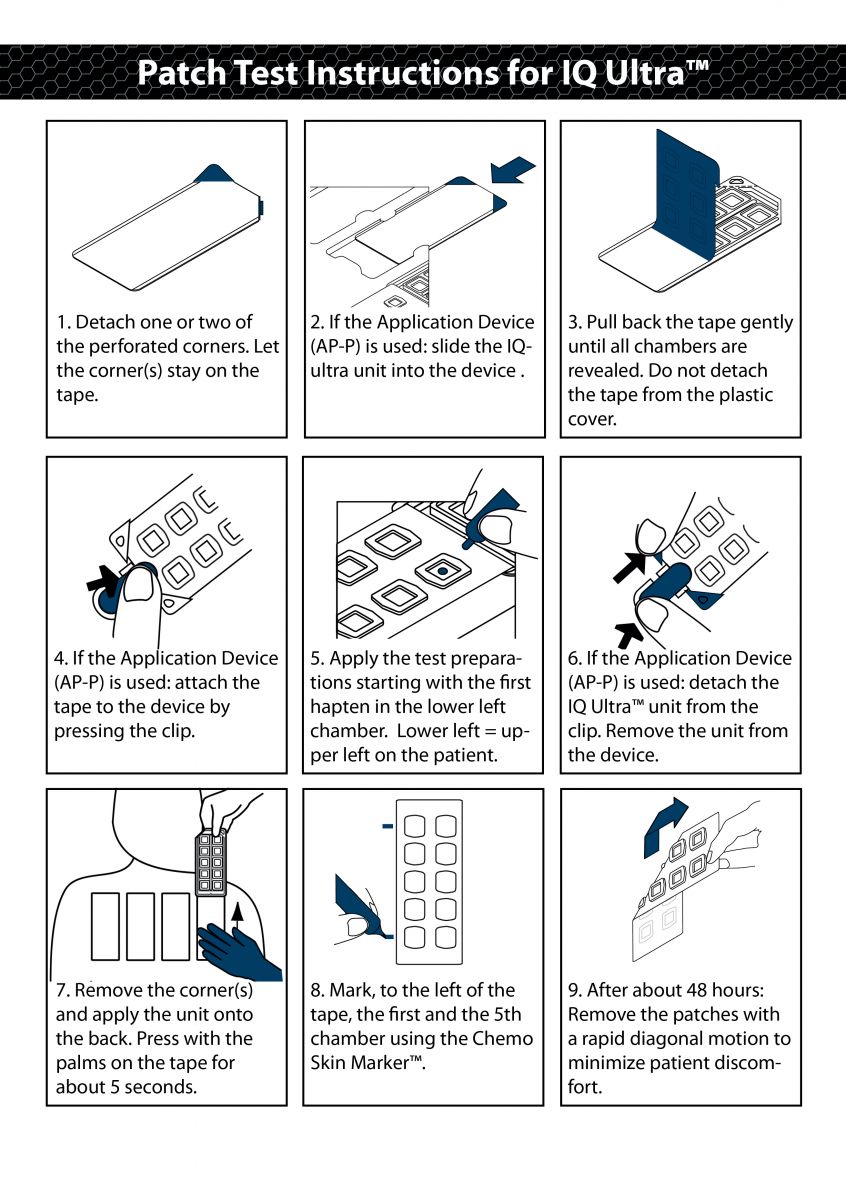 Patch Test Instructions for IQ Ultra™

1. Detach one or two of the perforated corners. Let the corner(s) stay on the tape.

2. If the Application Device (AP-P) is used: slide the IQ-ultra unit into the device .

3. Pull back the tape gently until all chambers are revealed. Do not detach the tape from the plastic cover.

4. If the Application Device (AP-P) is used: attach the tape to the device by pressing the clip.

5. Apply the test preparations starting with the first hapten in the lower left chamber. Lower left = upper left on the patient.

6. If the Application Device (AP-P) is used: detach the IQ Ultra™ unit from the clip. Remove the unit from the device.

7. Remove the corner(s) and apply the unit onto the back. Press with the palms on the tape for about 5 seconds.

8. Mark, to the left of the tape, the first and the 5th chamber using the Chemo Skin Marker™.

9. After about 48 hours: Remove the patches with a rapid diagonal motion to minimize patient discomfort.