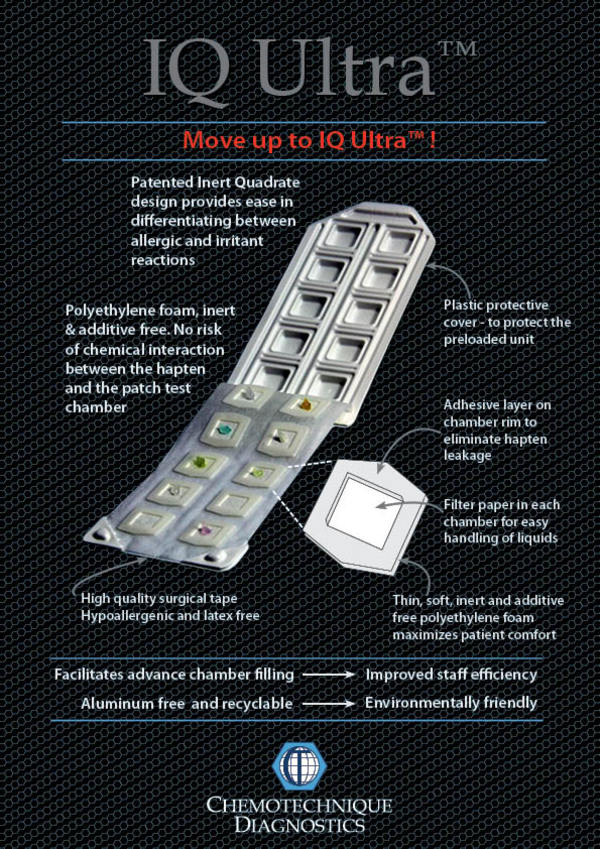 IQ Ultra™

Move up to IQ Ultra™ !

Patented Inert Quadrate design provides ease in differentiating between allergic and irritant reactions

Polyethylene foam, inert & additive free. No risk of chemical interaction between the hapten and the patch test chamber

Plastic protective cover - to protect the preloaded unit

Adhesive layer on chamber rim to eliminate hapten leakage

Filter paper in each chamber for easy handling of liquids

High quality surgical tape Hypoallergenic and latex free

Thin, soft, inert and additive free polyethylene foam maximizes patient comfort

Facilitates advance chamber filling → Improved staff efficiency

Aluminum free and recyclable → Environmentally friendly

CHEMOTECHNIQUE DIAGNOSTICS